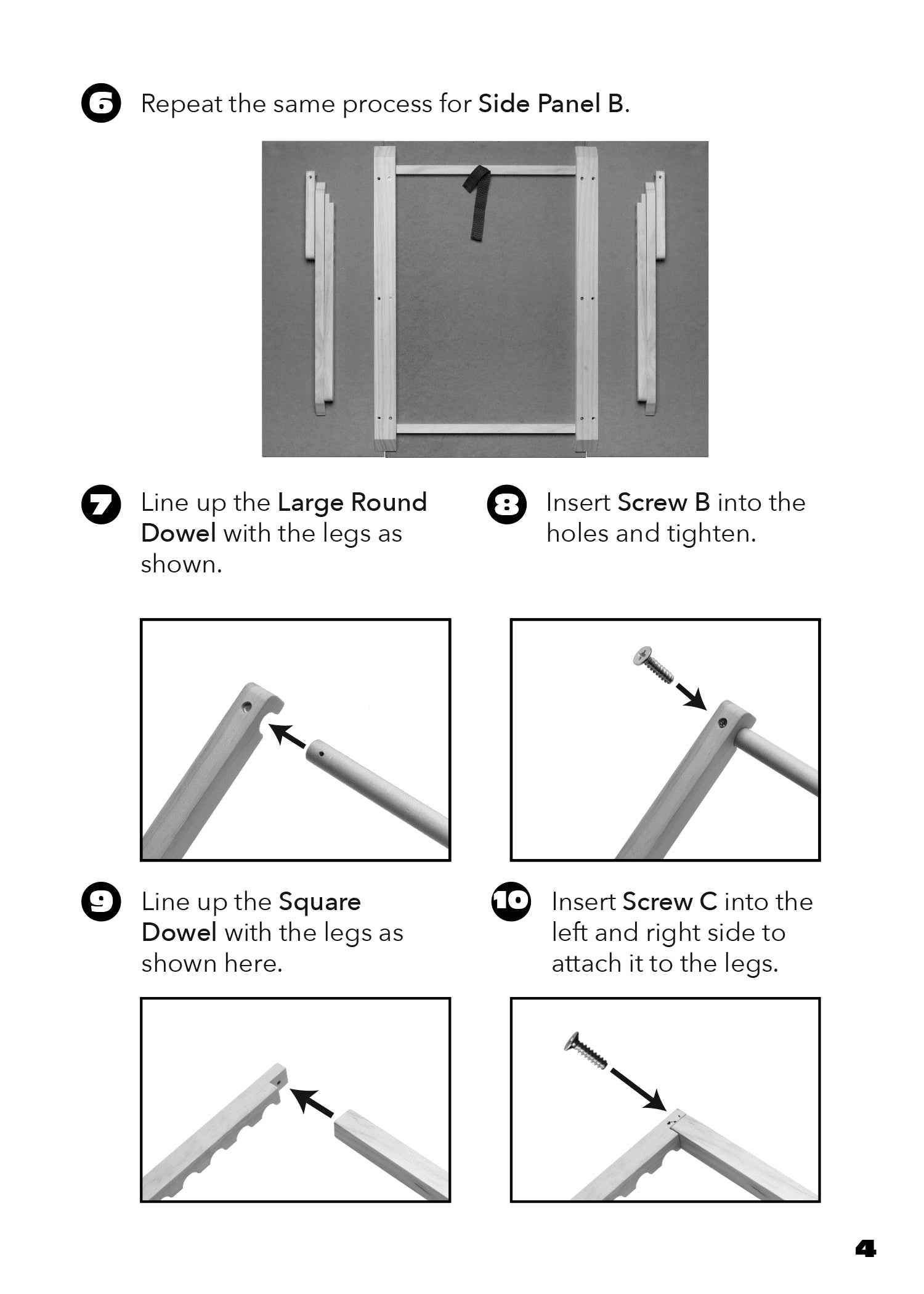 6 Repeat the same process for Side Panel B.

7 Line up the Large Round Dowel with the legs as shown.

8 Insert Screw B into the holes and tighten.

9 Line up the Square Dowel with the legs as shown here.

10 Insert Screw C into the left and right side to attach it to the legs.

4