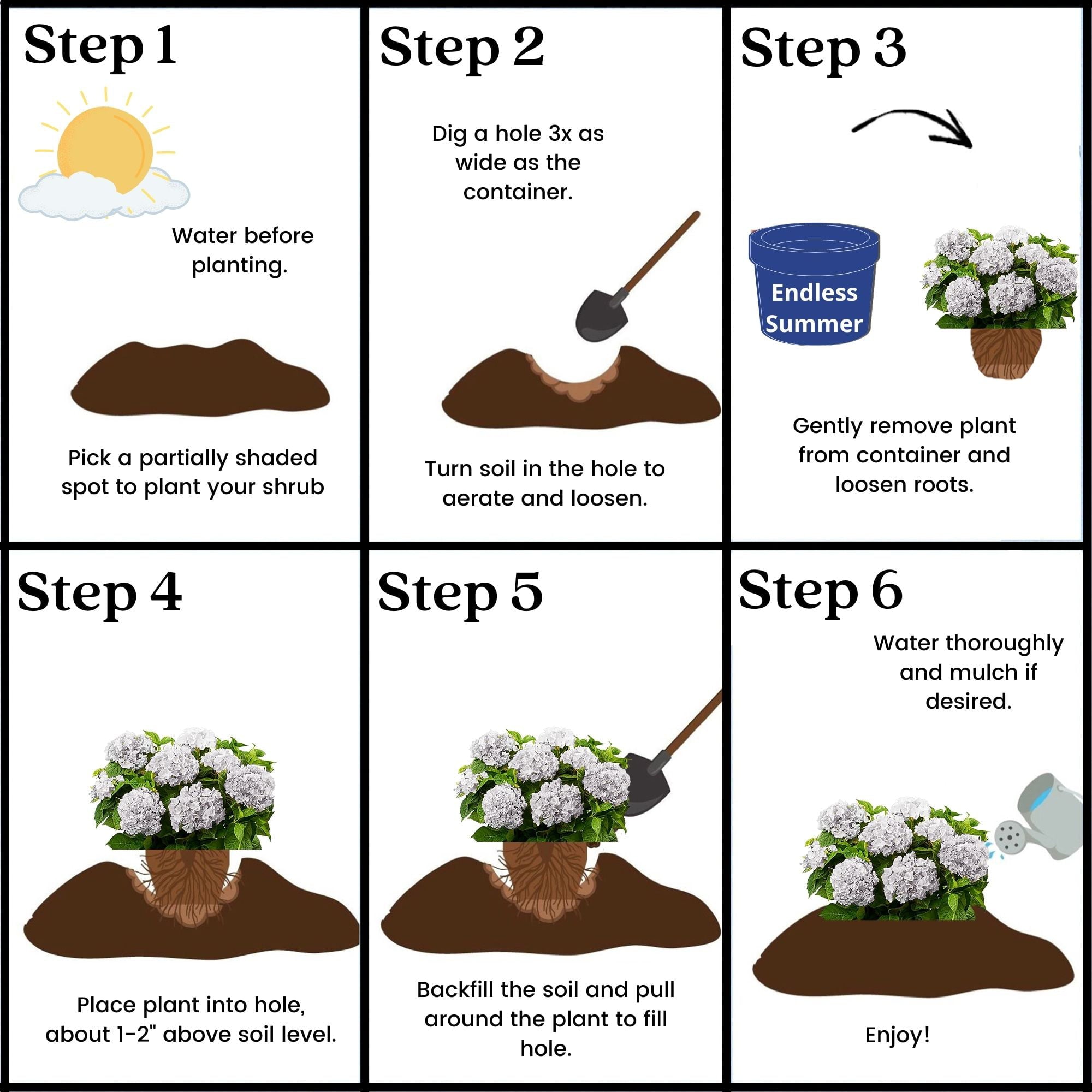 Step 1

Water before planting.

Pick a partially shaded spot to plant your shrub

Step 2

Dig a hole 3x as wide as the container.

Turn soil in the hole to aerate and loosen.

Step 3

Endless Summer

Gently remove plant from container and loosen roots.

Step 4

Place plant into hole, about 1-2" above soil level.

Step 5

Backfill the soil and pull around the plant to fill hole.

Step 6

Water thoroughly and mulch if desired.

Enjoy!