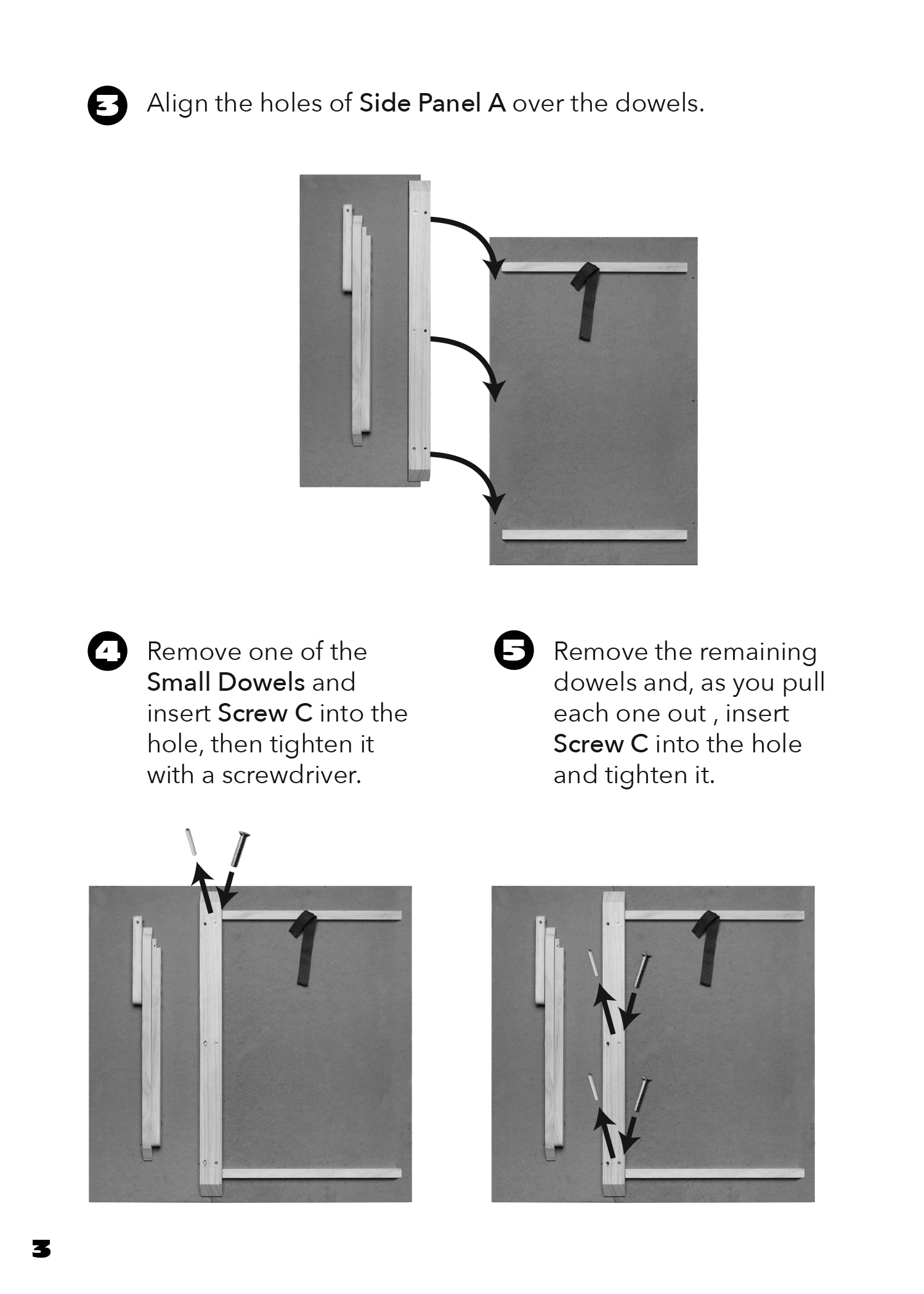 3 Align the holes of Side Panel A over the dowels.

4 Remove one of the Small Dowels and insert Screw C into the hole, then tighten it with a screwdriver.

5 Remove the remaining dowels and, as you pull each one out , insert Screw C into the hole and tighten it.

3